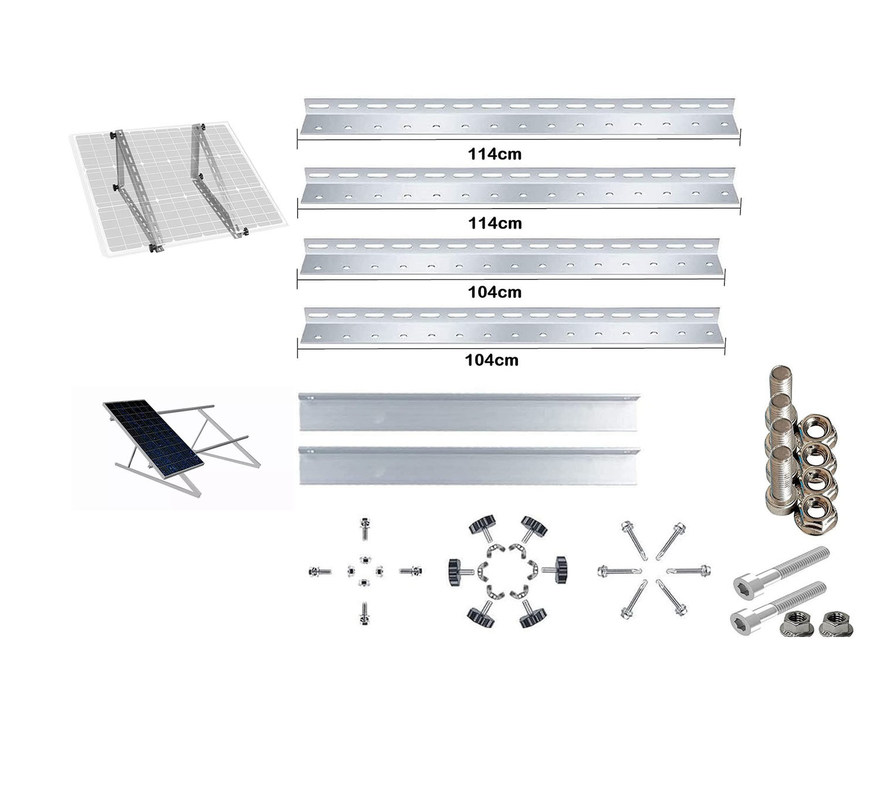 114cm

114cm

104cm

104cm